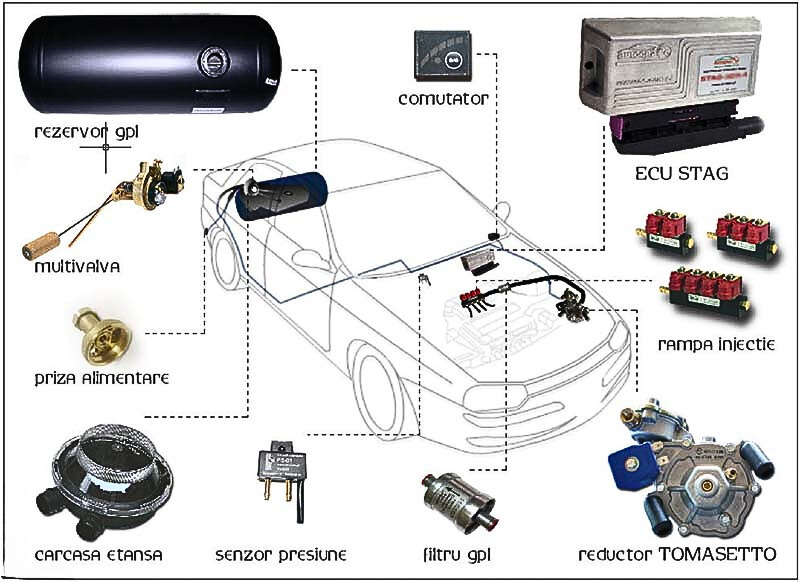 rezervor gpl

comutator

ECU STAG

multivalva

priza alimentare

rampa injectie

carcasa etansa

senzor presiune

filtru gpl

reductor TOMASETTO